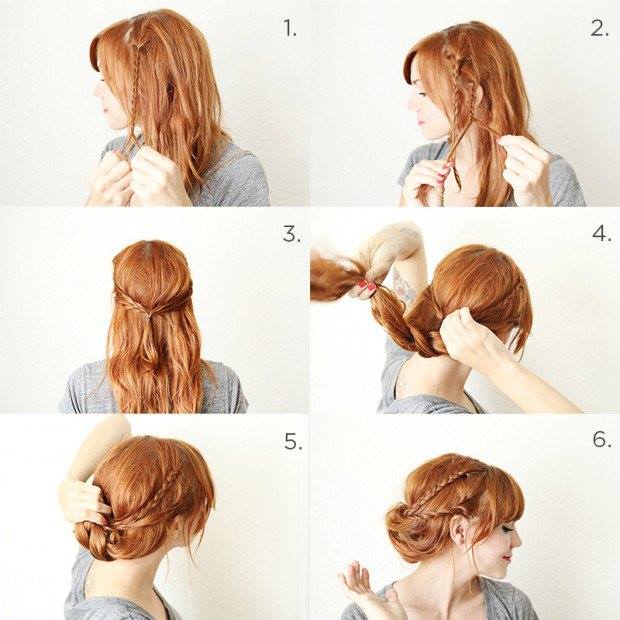 1.

2.

3.

4.

5.

6.