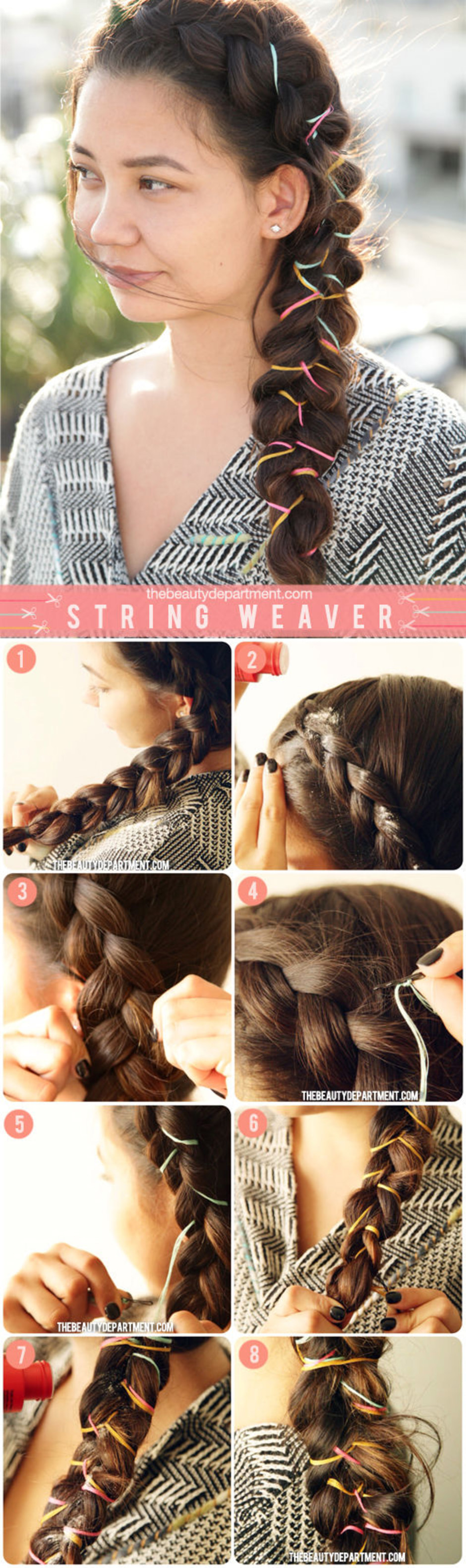 thebeautydepartment.com
STRING WEAVER

1
THEBEAUTYDEPARTMENT.COM
2
3
4
THEBEAUTYDEPARTMENT.COM
5
THEBEAUTYDEPARTMENT.COM
6
7
8
THEBEAUTYDEPARTMENT.COM