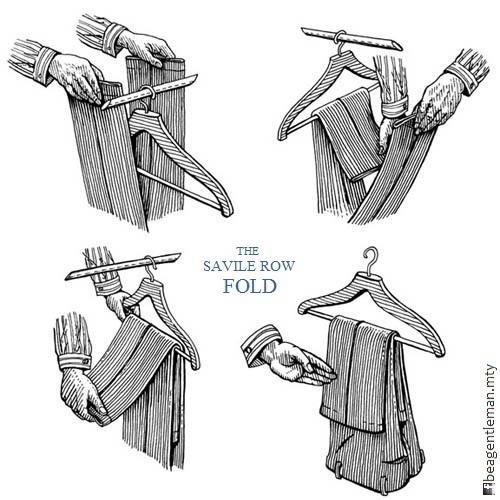 THE
SAVILE ROW
FOLD

beagentleman.mty