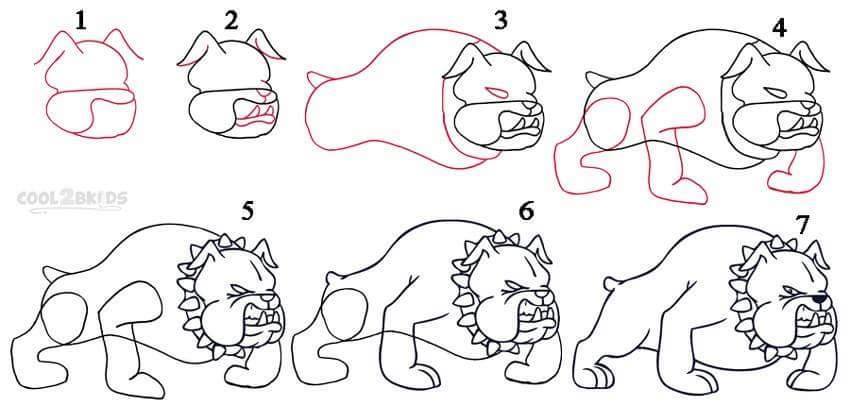 1
2
3
4
COOL2BKIDS
5
6
7