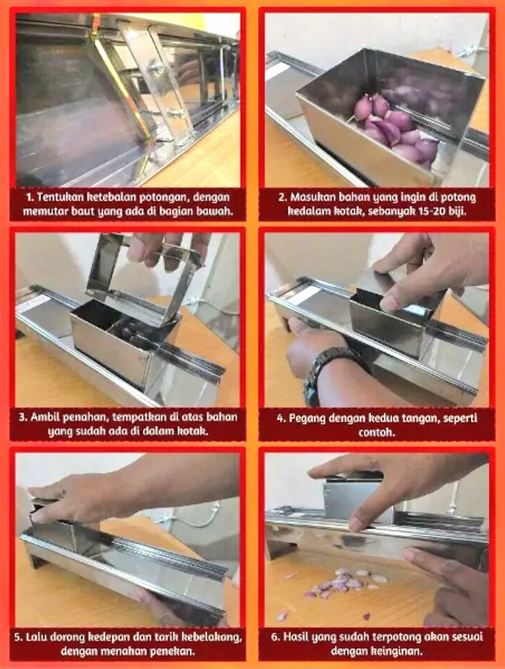 1. Tentukan ketebalan potongan, dengan memutar baut yang ada di bagian bawah.

2. Masukan bahan yang ingin di potong kedalam kotak, sebanyak 15-20 biji.

3. Ambil penahan, tempatkan di atas bahan yang sudah ada di dalam kotak.

4. Pegang dengan kedua tangan, seperti contoh.

5. Lalu dorong kedepan dan tarik kebelakang, dengan menahan penekan.

6. Hasil yang sudah terpotong akan sesuai dengan keinginan.