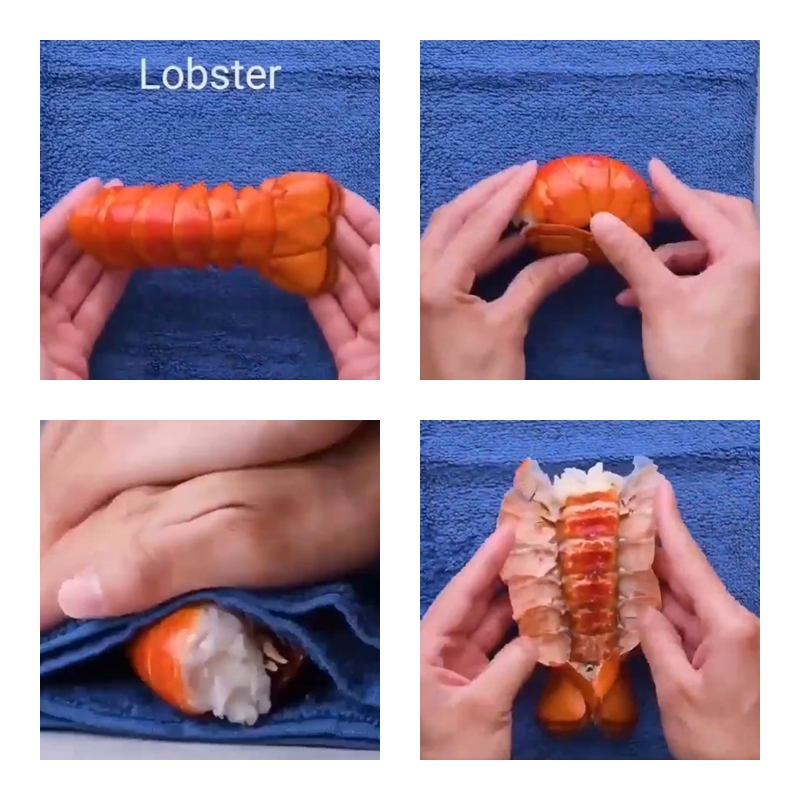 Lobster