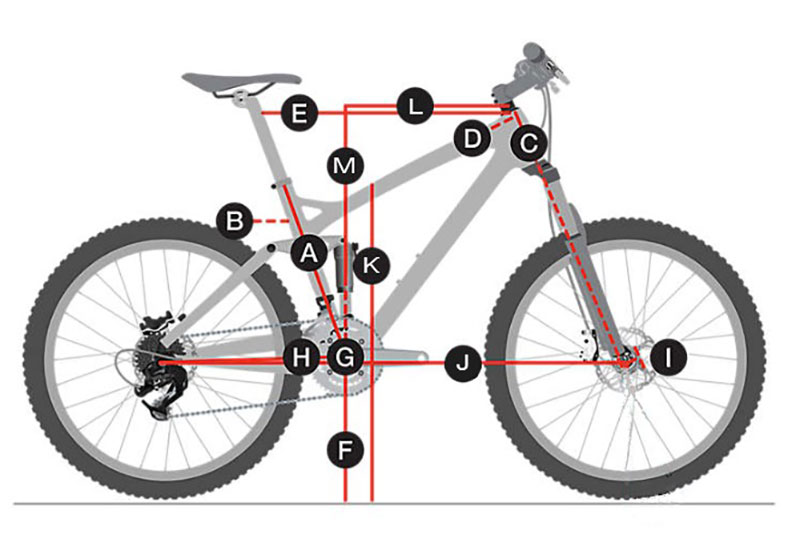 E
L
D
C
M
B
A
K
H
G
J
I
F