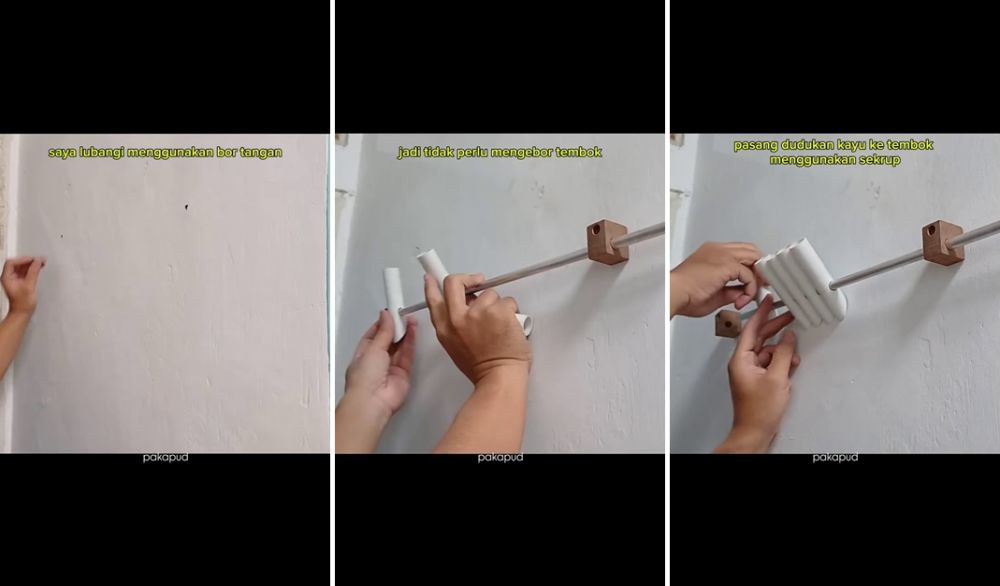 saya lubangi menggunakan bor tangan

pakapud

jadi tidak perlu mengebor tembok

pakapud

pasang dudukan kayu ke tembok menggunakan sekrup

pakapud