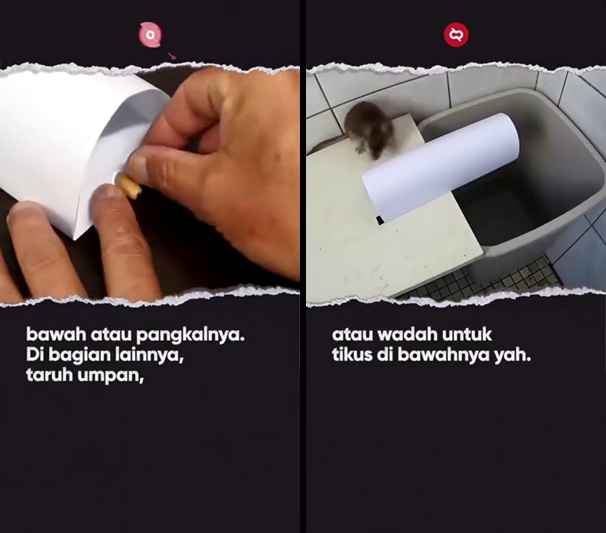 bawah atau pangkalnya. Di bagian lainnya, taruh umpan,

atau wadah untuk tikus di bawahnya yah.