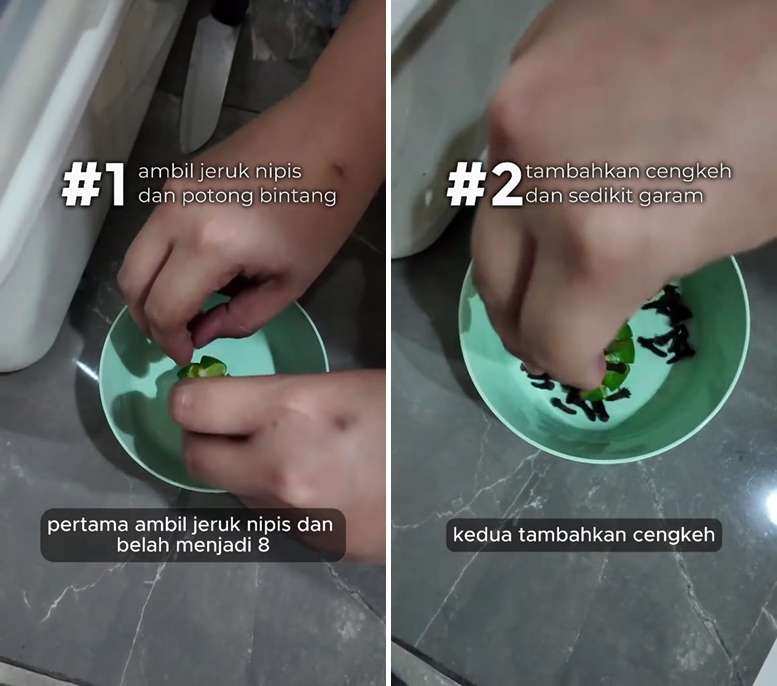 #1 ambil jeruk nipis dan potong bintang

pertama ambil jeruk nipis dan belah menjadi 8

#2 tambahkan cengkeh dan sedikit garam

kedua tambahkan cengkeh