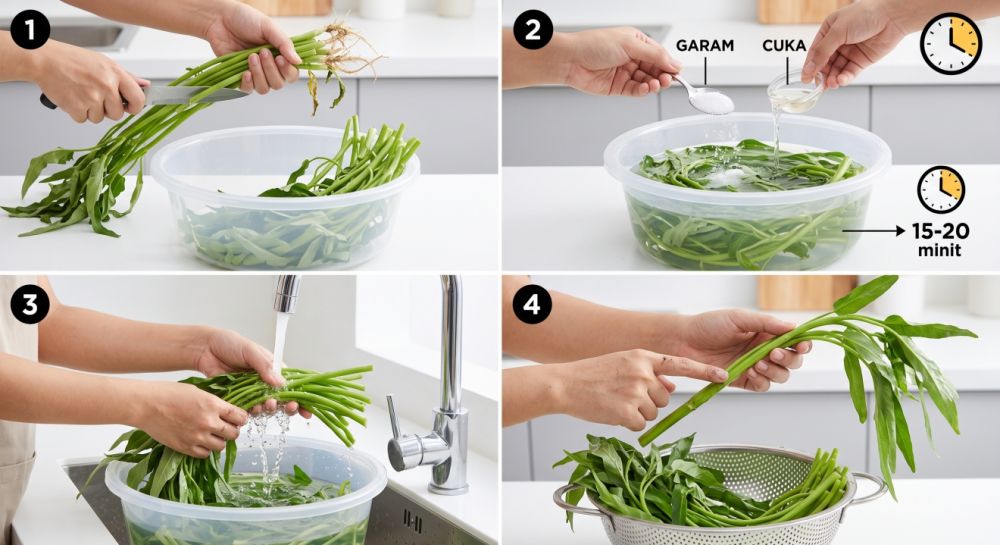 1

2

GARAM

CUKA

15-20 minit

3

4