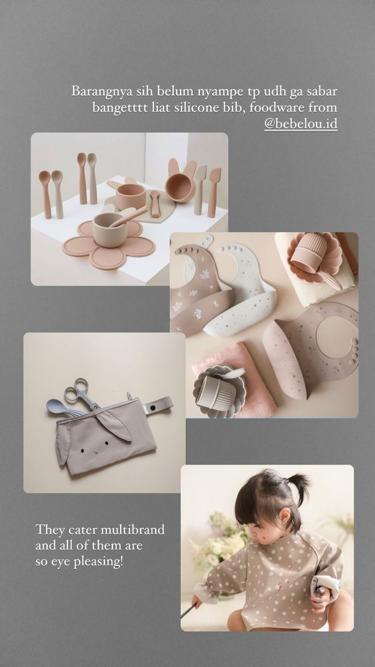 Barangnya sih belum nyampe tp udh ga sabar bangetttt liat silicone bib, foodware from @bebelou.id

They cater multibrand and all of them are so eye pleasing!