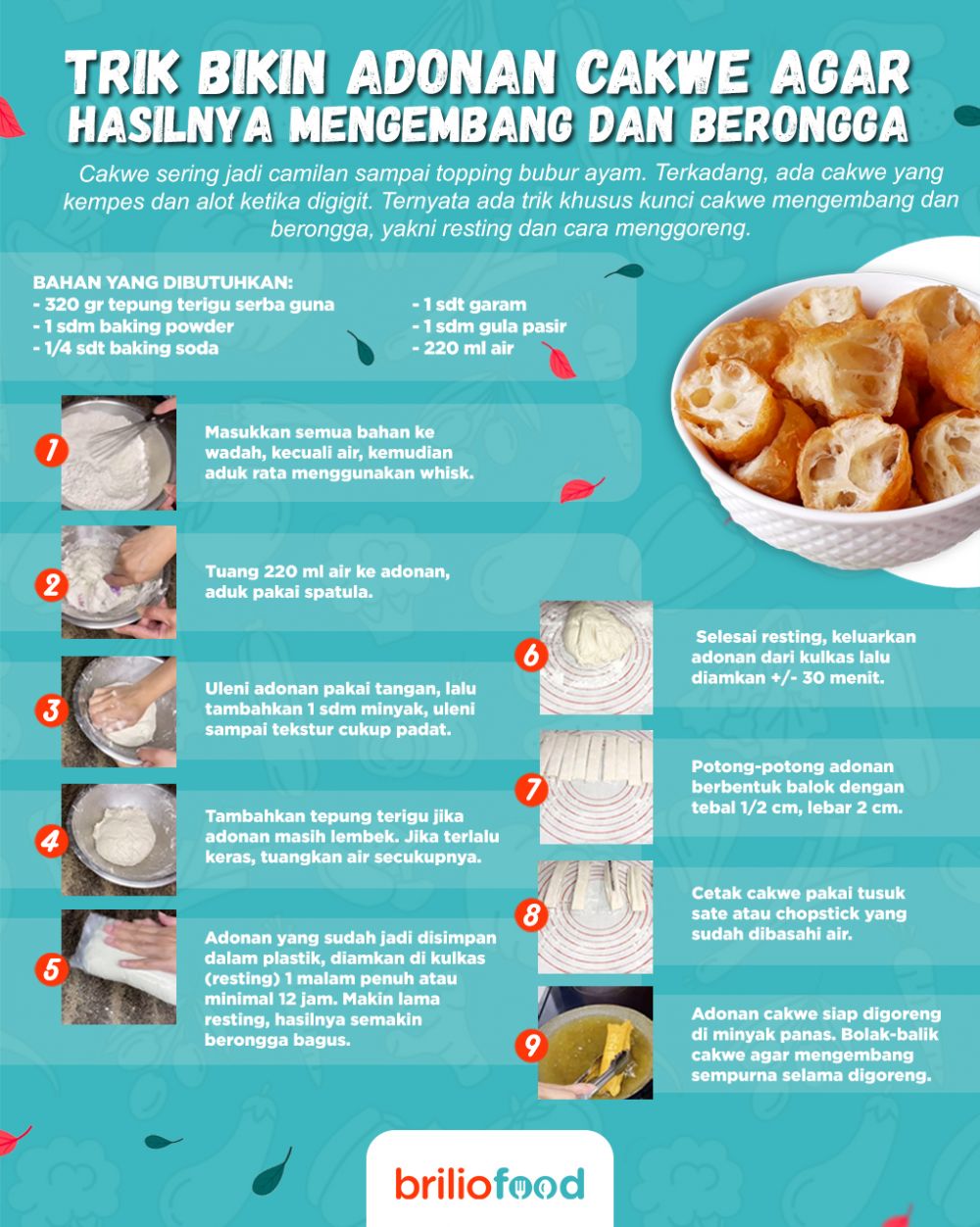 TRIK BIKIN ADONAN CAKWE AGAR HASILNYA MENGEMBANG DAN BERONGGA

Cakwe sering jadi camilan sampai topping bubur ayam. Terkadang, ada cakwe yang kempes dan alot ketika digigit. Ternyata ada trik khusus kunci cakwe mengembang dan berongga, yakni resting dan cara menggoreng.

BAHAN YANG DIBUTUHKAN:
- 320 gr tepung terigu serba guna
- 1 sdm baking powder
- 1/4 sdt baking soda
- 1 sdt garam
- 1 sdm gula pasir
- 220 ml air

1 Masukkan semua bahan ke wadah, kecuali air, kemudian aduk rata menggunakan whisk.

2 Tuang 220 ml air ke adonan, aduk pakai spatula.

3 Uleni adonan pakai tangan, lalu tambahkan 1 sdm minyak, uleni sampai tekstur cukup padat.

4 Tambahkan tepung terigu jika adonan masih lembek. Jika terlalu keras, tuangkan air secukupnya.

5 Adonan yang sudah jadi disimpan dalam plastik, diamkan di kulkas (resting) 1 malam penuh atau minimal 12 jam. Makin lama resting, hasilnya semakin berongga bagus.

6 Selesai resting, keluarkan adonan dari kulkas lalu diamkan +/- 30 menit.

7 Potong-potong adonan berbentuk balok dengan tebal 1/2 cm, lebar 2 cm.

8 Cetak cakwe pakai tusuk sate atau chopstick yang sudah dibasahi air.

9 Adonan cakwe siap digoreng di minyak panas. Bolak-balik cakwe agar mengembang sempurna selama digoreng.

briliofood