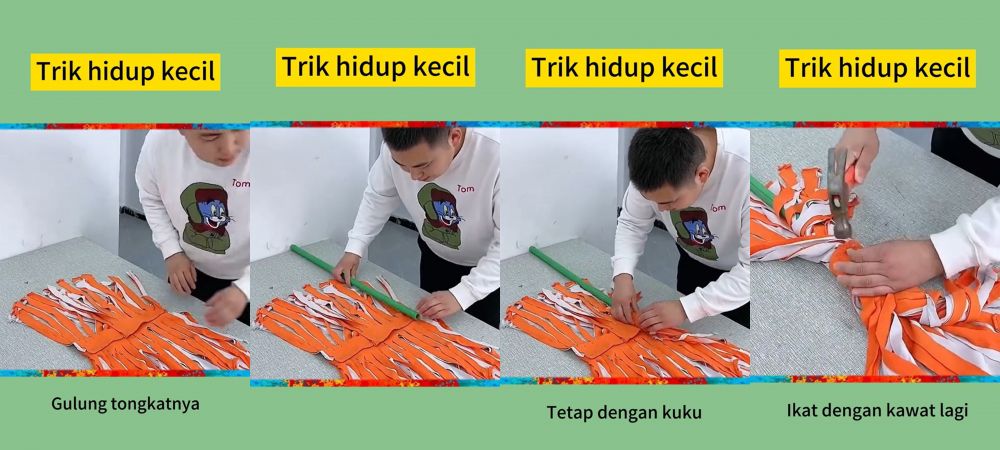 Trik hidup kecil

Tom

Gulung tongkatnya

Trik hidup kecil

Tom

Trik hidup kecil

Tom

Tetap dengan kuku

Trik hidup kecil

Ikat dengan kawat lagi