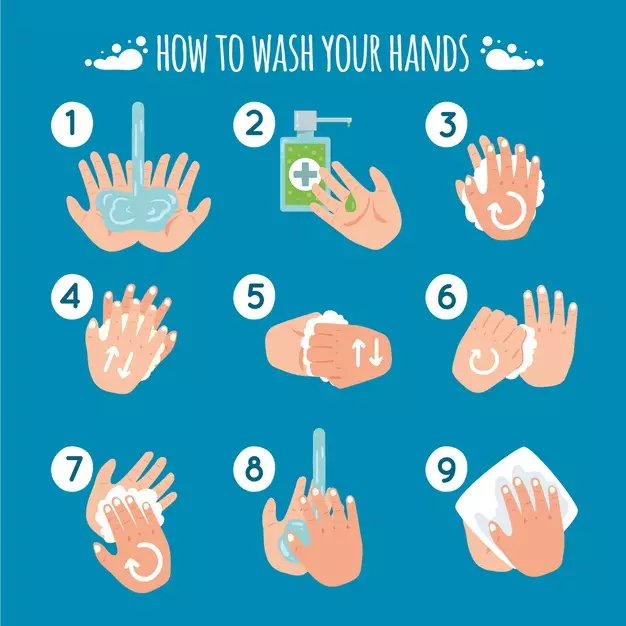 HOW TO WASH YOUR HANDS

1

2

3

4

5

6

7

8

9