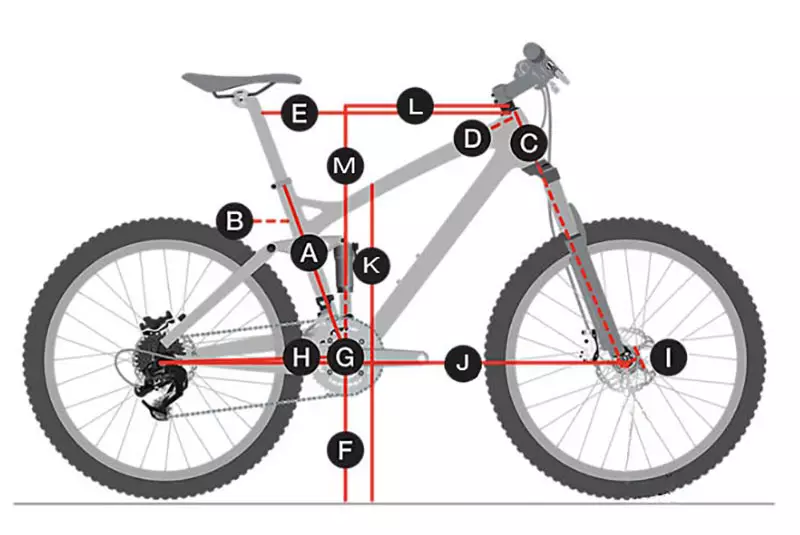 E
L
D
C
M
B
A
K
H
G
J
I
F