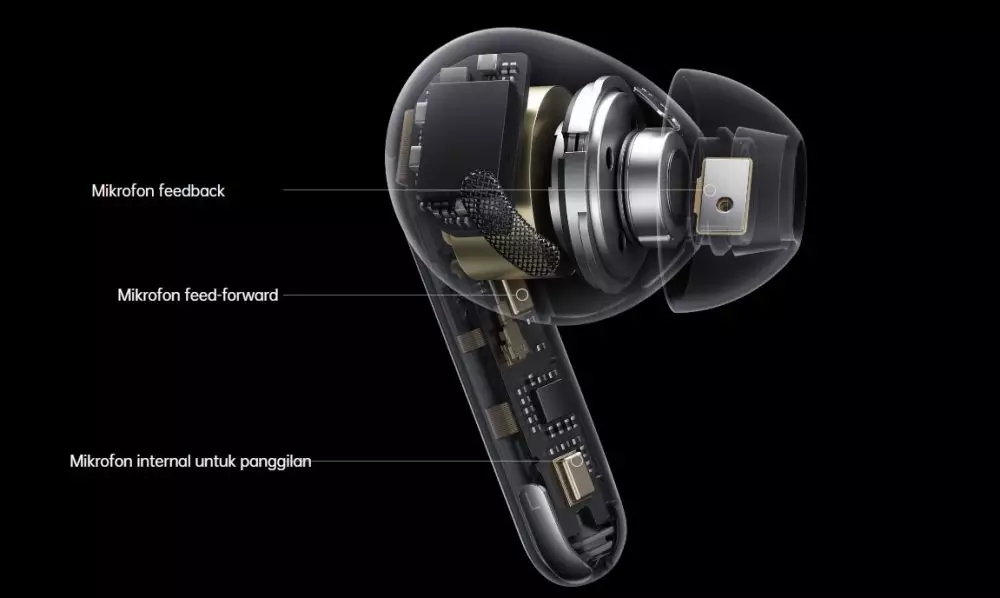 Mikrofon feedback

Mikrofon feed-forward

Mikrofon internal untuk panggilan