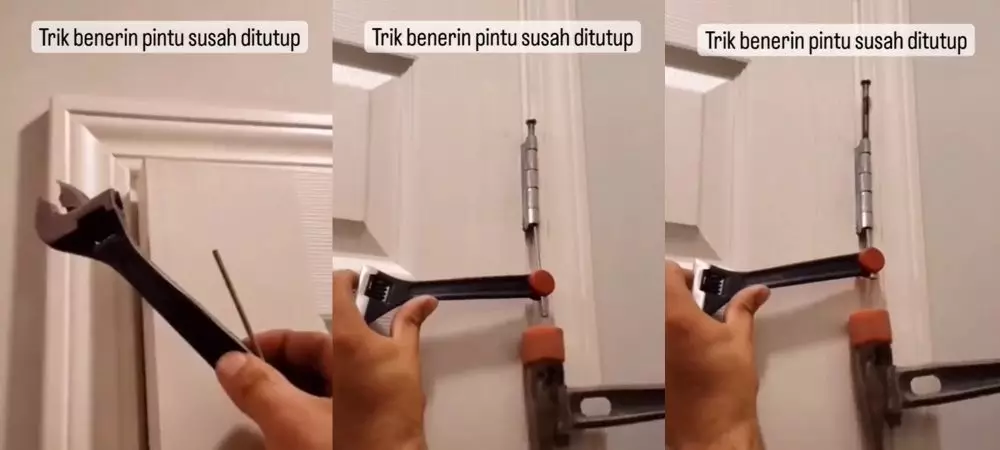 Trik benerin pintu susah ditutup

Trik benerin pintu susah ditutup

Trik benerin pintu susah ditutup