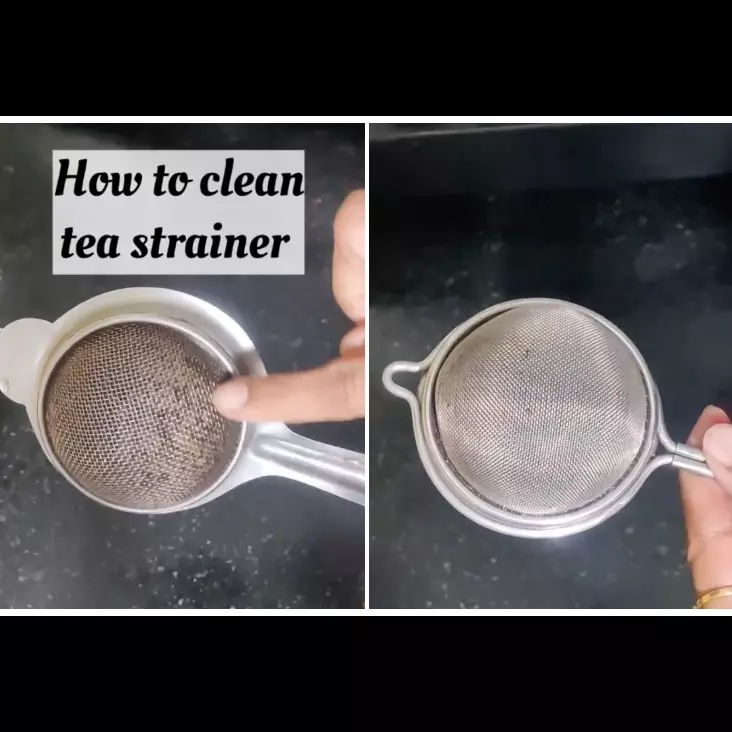 How to clean tea strainer