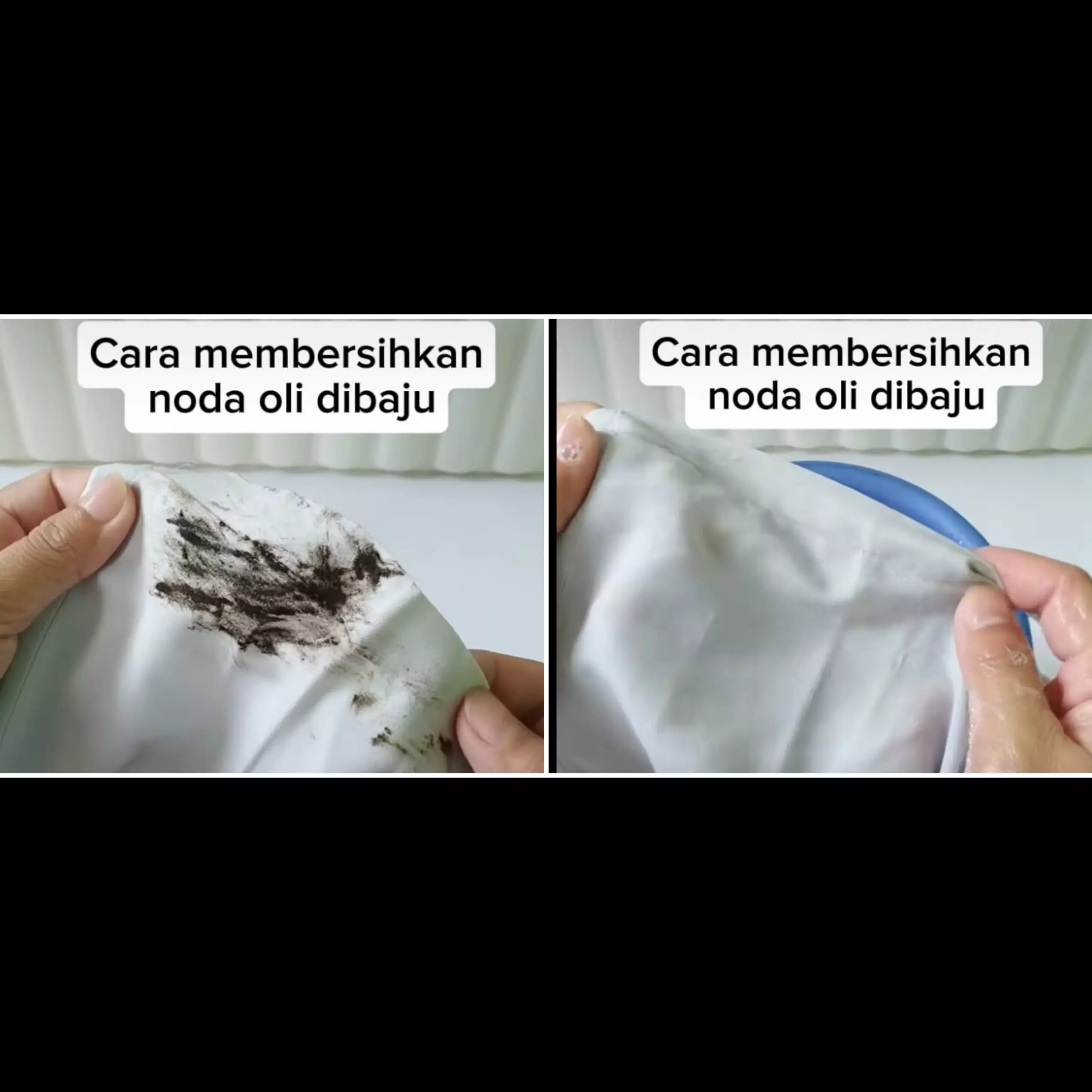 Cara membersihkan noda oli dibaju

Cara membersihkan noda oli dibaju