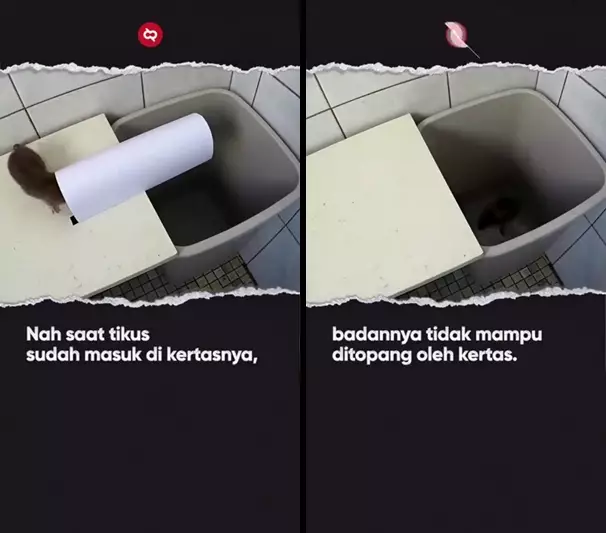 Nah saat tikus sudah masuk di kertasnya,

badannya tidak mampu ditopang oleh kertas.