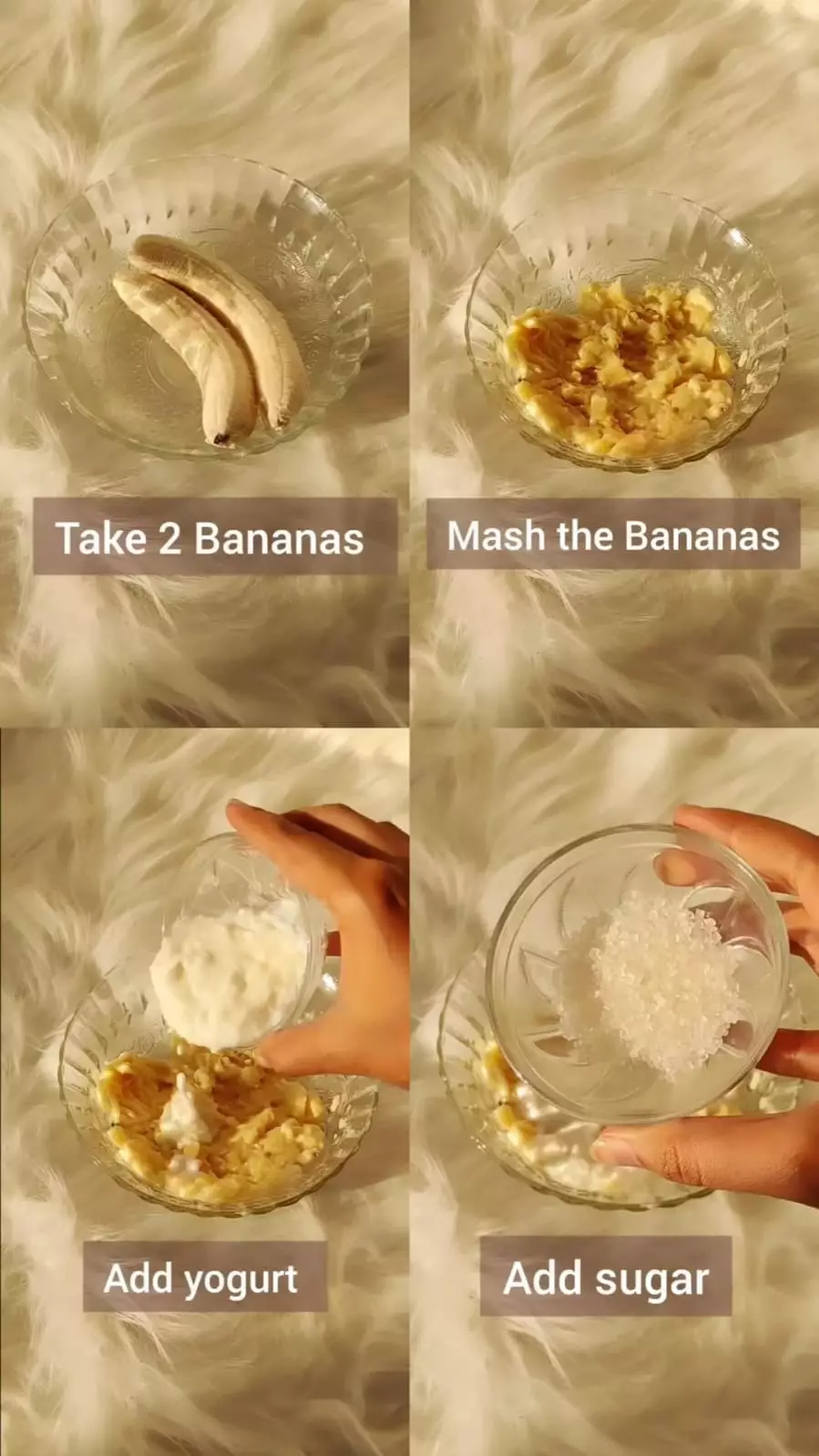 Take 2 Bananas

Mash the Bananas

Add yogurt

Add sugar