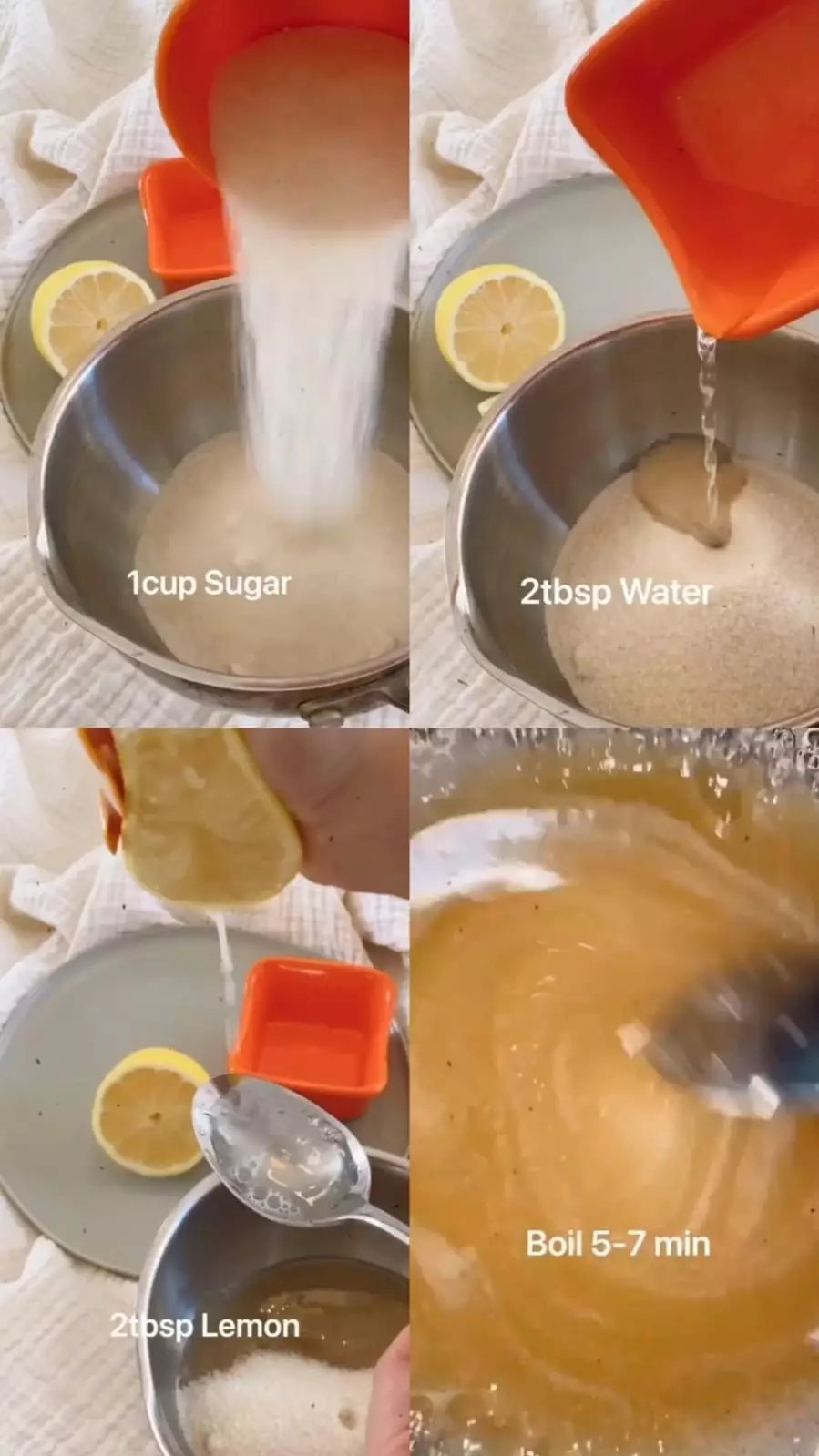 1cup Sugar

2tbsp Water

2tbsp Lemon

Boil 5-7 min