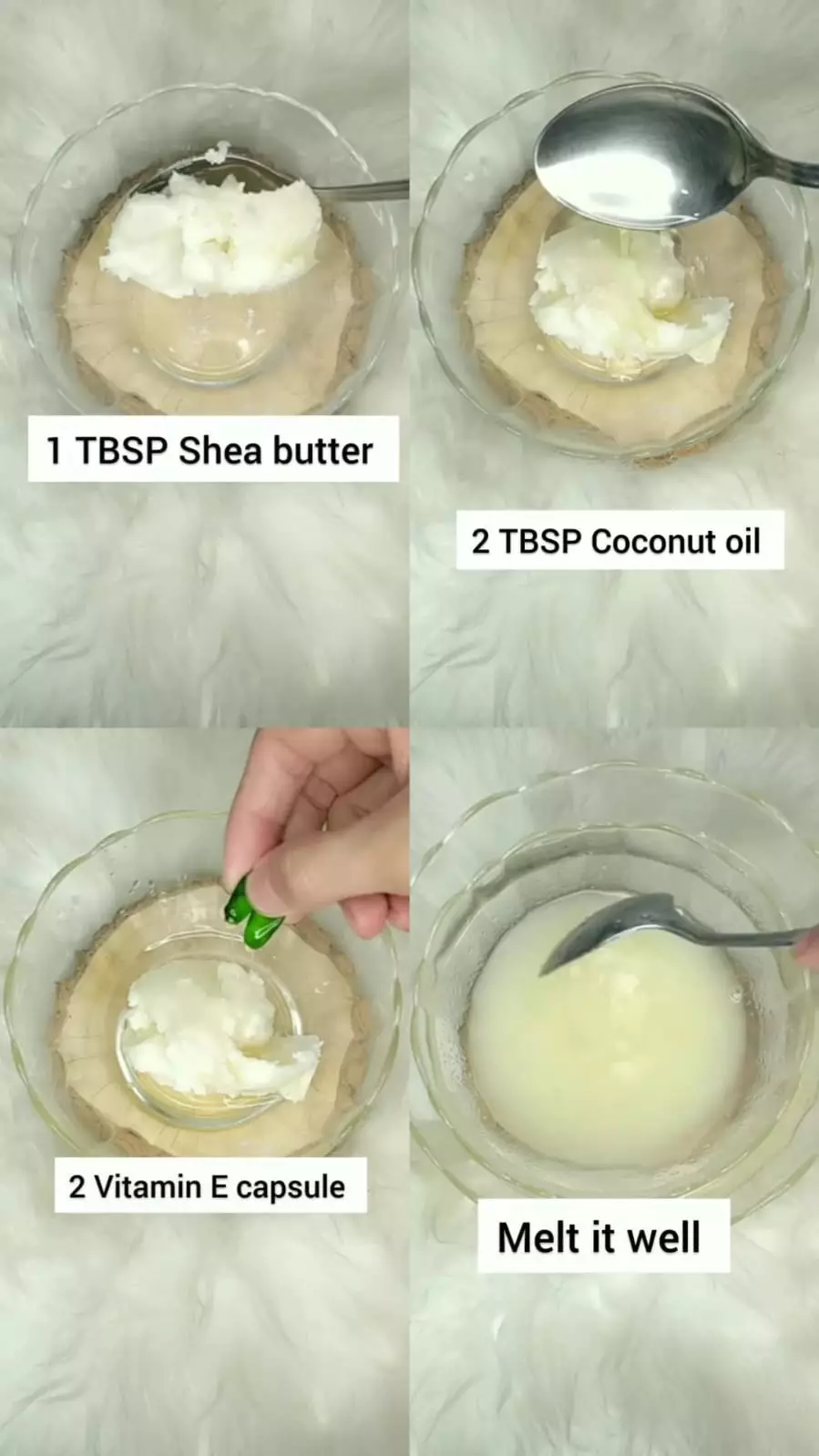 1 TBSP Shea butter

2 TBSP Coconut oil

2 Vitamin E capsule

Melt it well