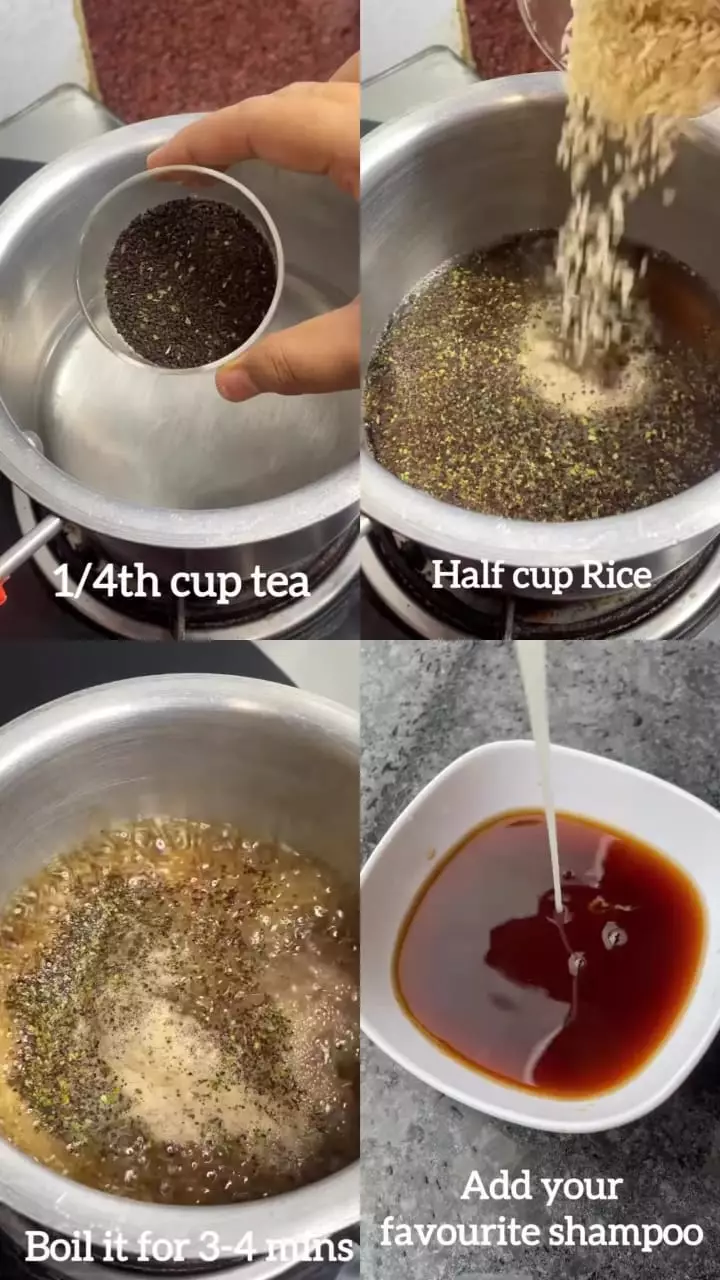 1/4th cup tea

Half cup Rice

Boil it for 3-4 mins

Add your favourite shampoo