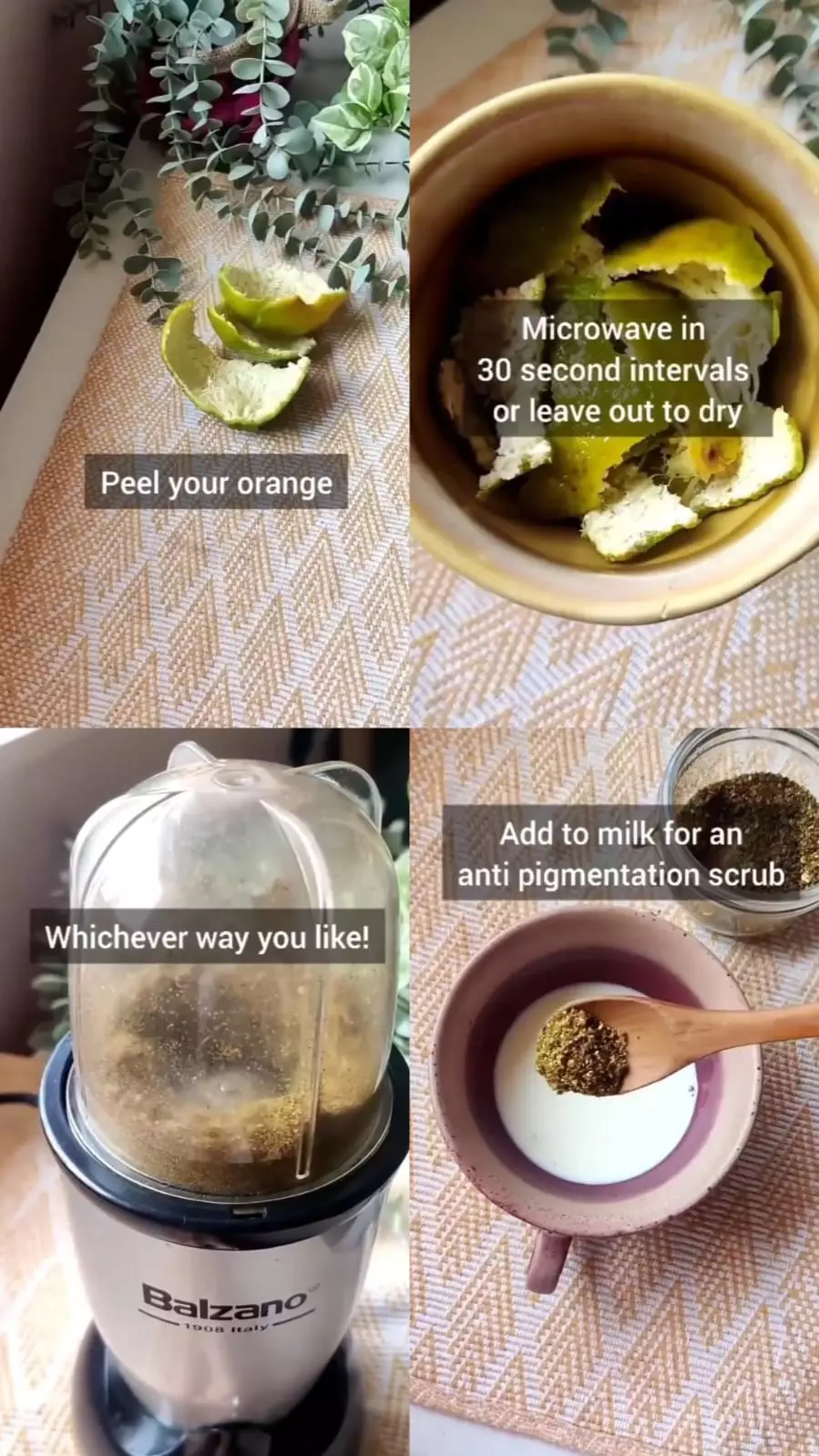 Peel your orange

Microwave in 30 second intervals or leave out to dry

Whichever way you like!

Balzano
1908 Italy

Add to milk for an anti pigmentation scrub