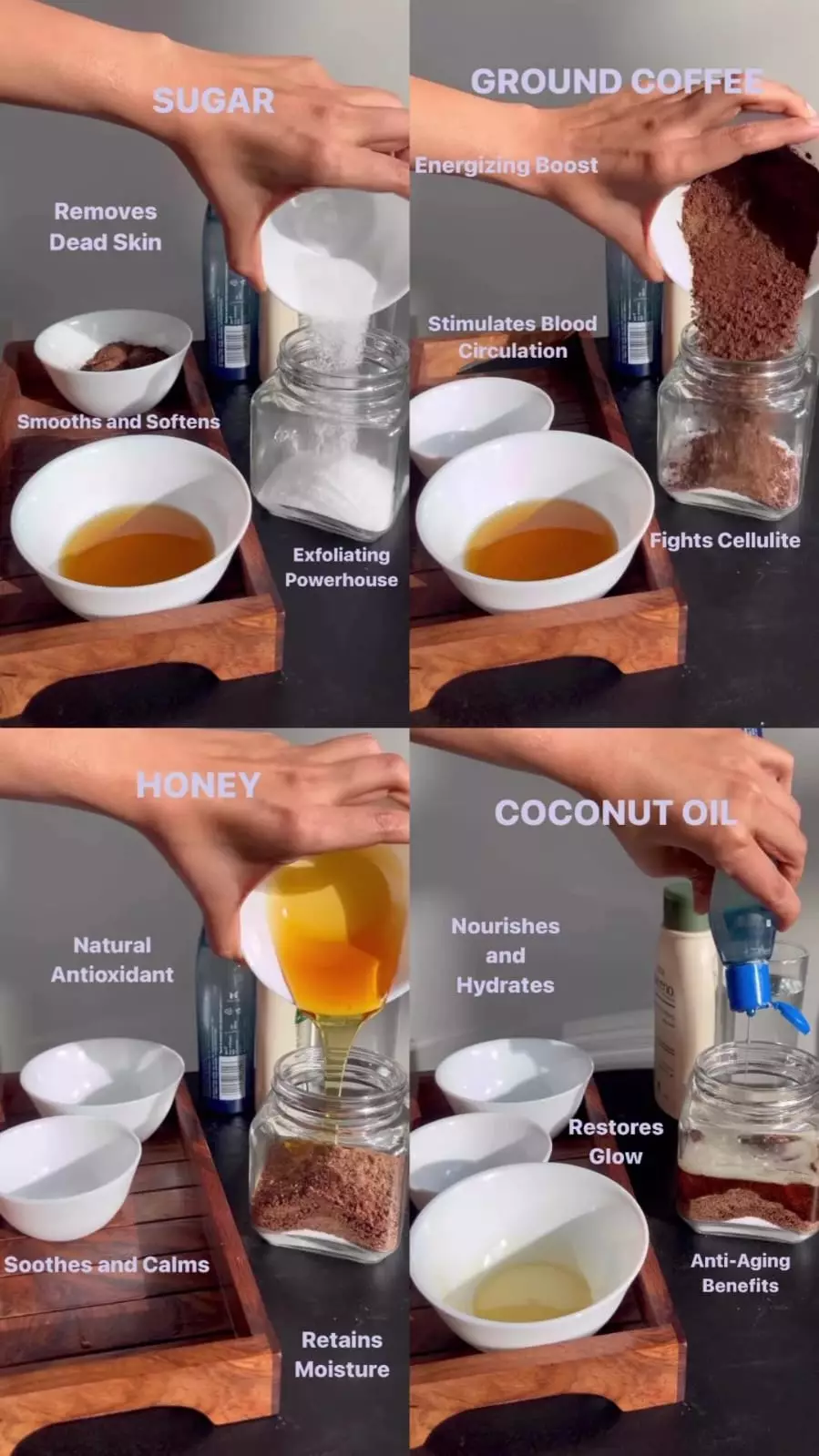 SUGAR

Removes Dead Skin

Smooths and Softens

Exfoliating Powerhouse

GROUND COFFEE

Energizing Boost

Stimulates Blood Circulation

Fights Cellulite

HONEY

Natural Antioxidant

Soothes and Calms

Retains Moisture

COCONUT OIL

Nourishes and Hydrates

Restores Glow

Anti-Aging Benefits