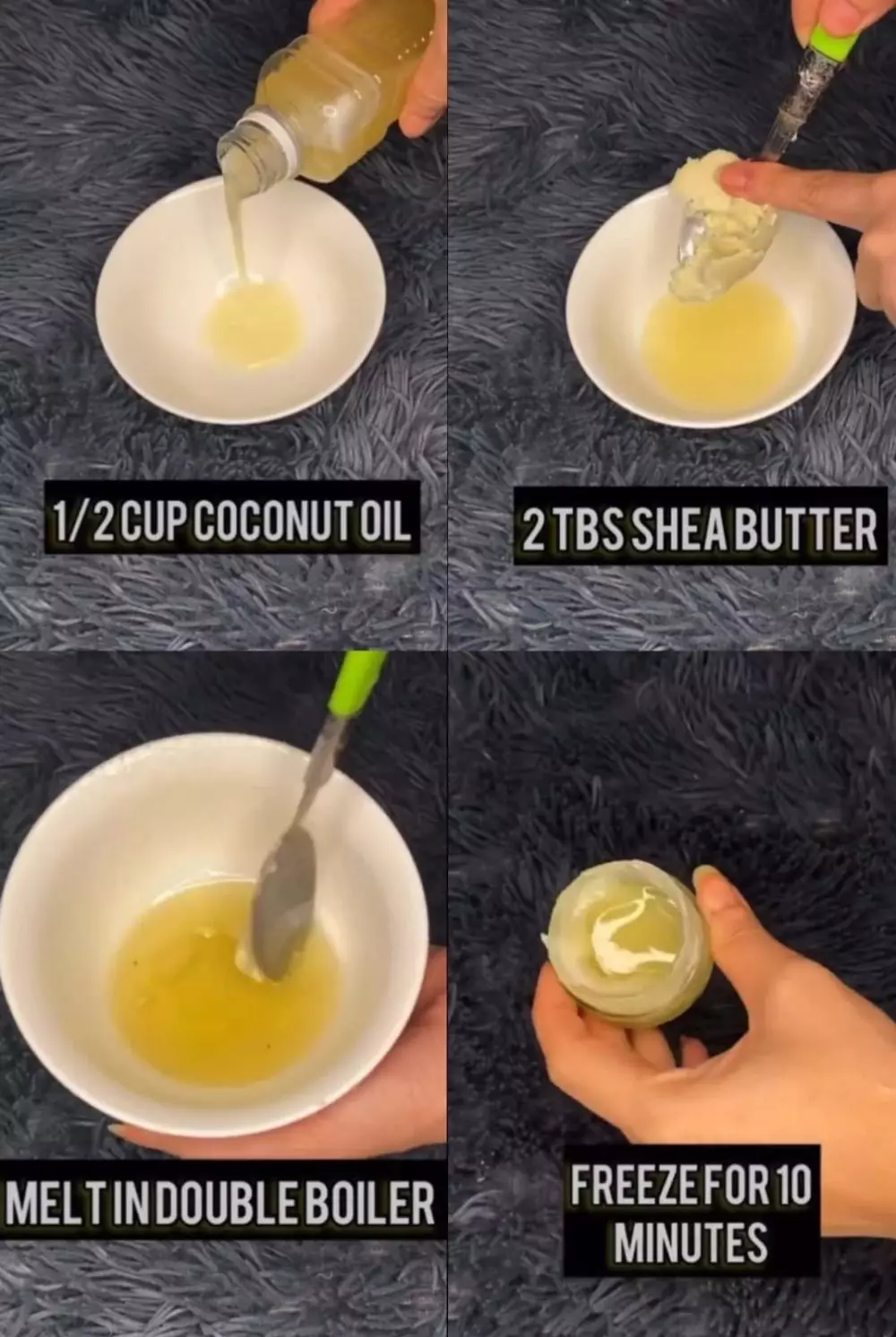 1/2 CUP COCONUT OIL

2 TBS SHEA BUTTER

MELT IN DOUBLE BOILER

FREEZE FOR 10 MINUTES