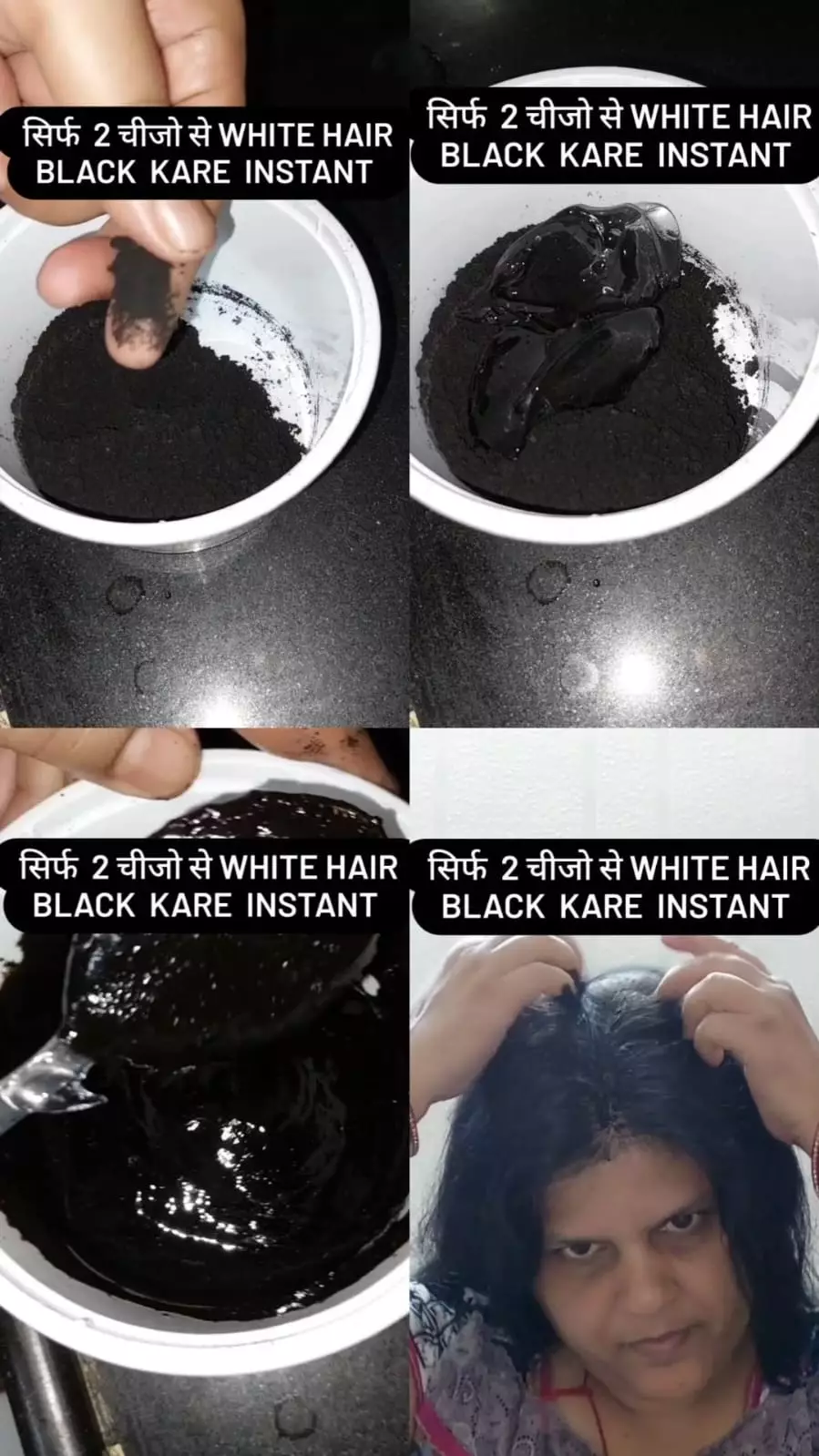 सिर्फ 2 चीजो से WHITE HAIR BLACK KARE INSTANT

सिर्फ 2 चीजो से WHITE HAIR BLACK KARE INSTANT

सिर्फ 2 चीजो से WHITE HAIR BLACK KARE INSTANT

सिर्फ 2 चीजो से WHITE HAIR BLACK KARE INSTANT