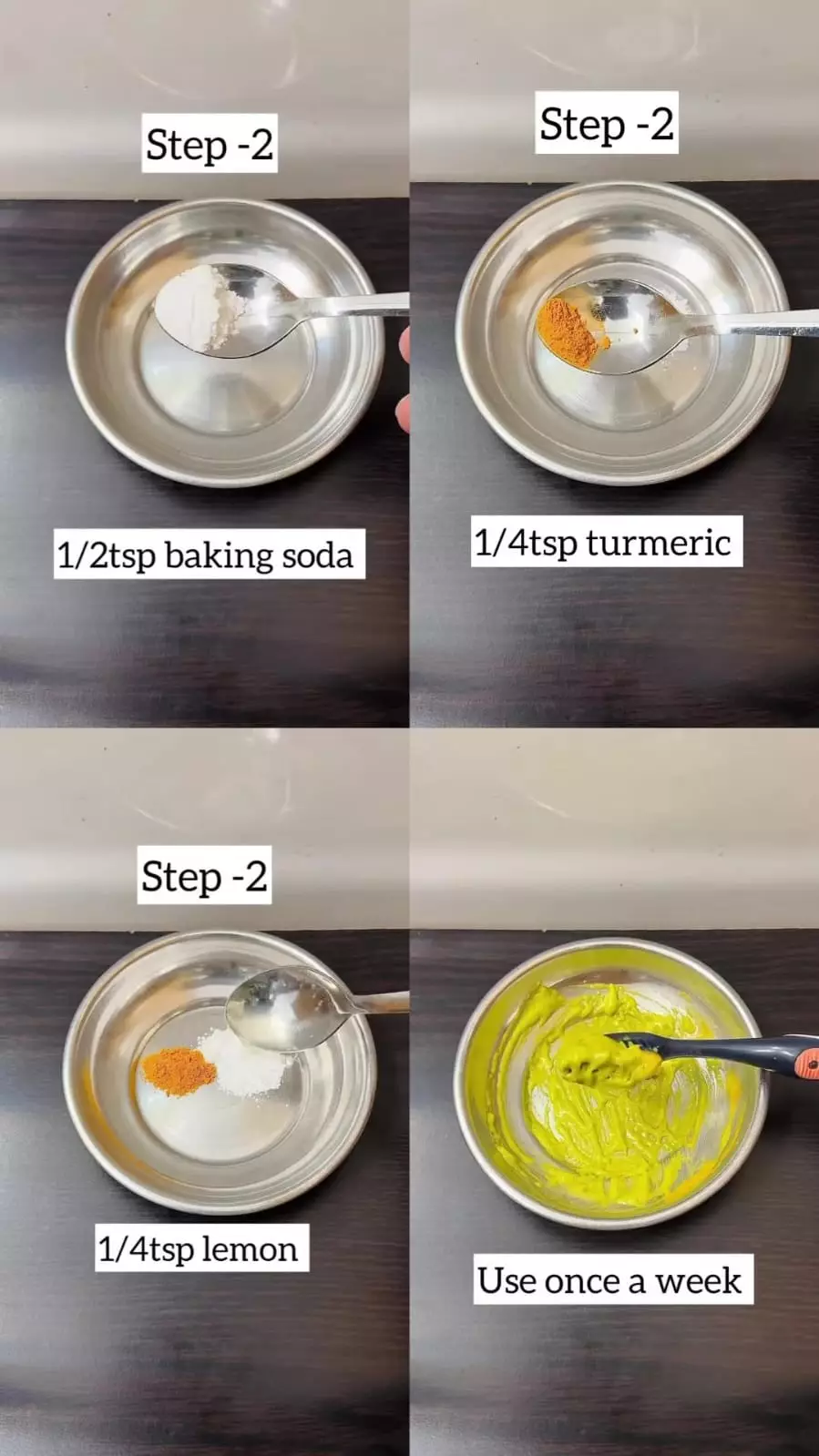 Step -2

1/2tsp baking soda

Step -2

1/4tsp turmeric

Step -2

1/4tsp lemon

Use once a week