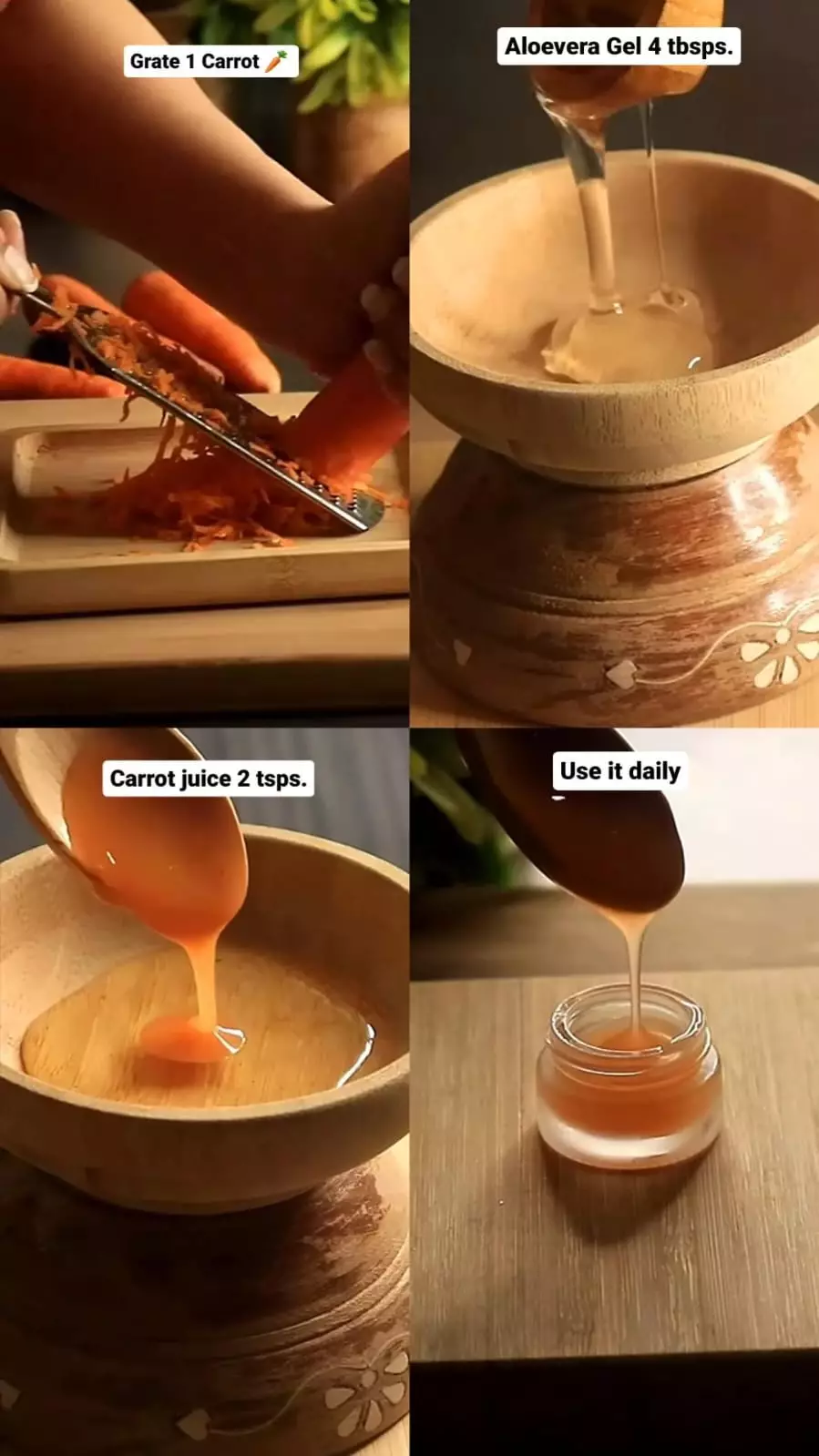 Grate 1 Carrot 🥕

Aloevera Gel 4 tbsps.

Carrot juice 2 tsps.

Use it daily