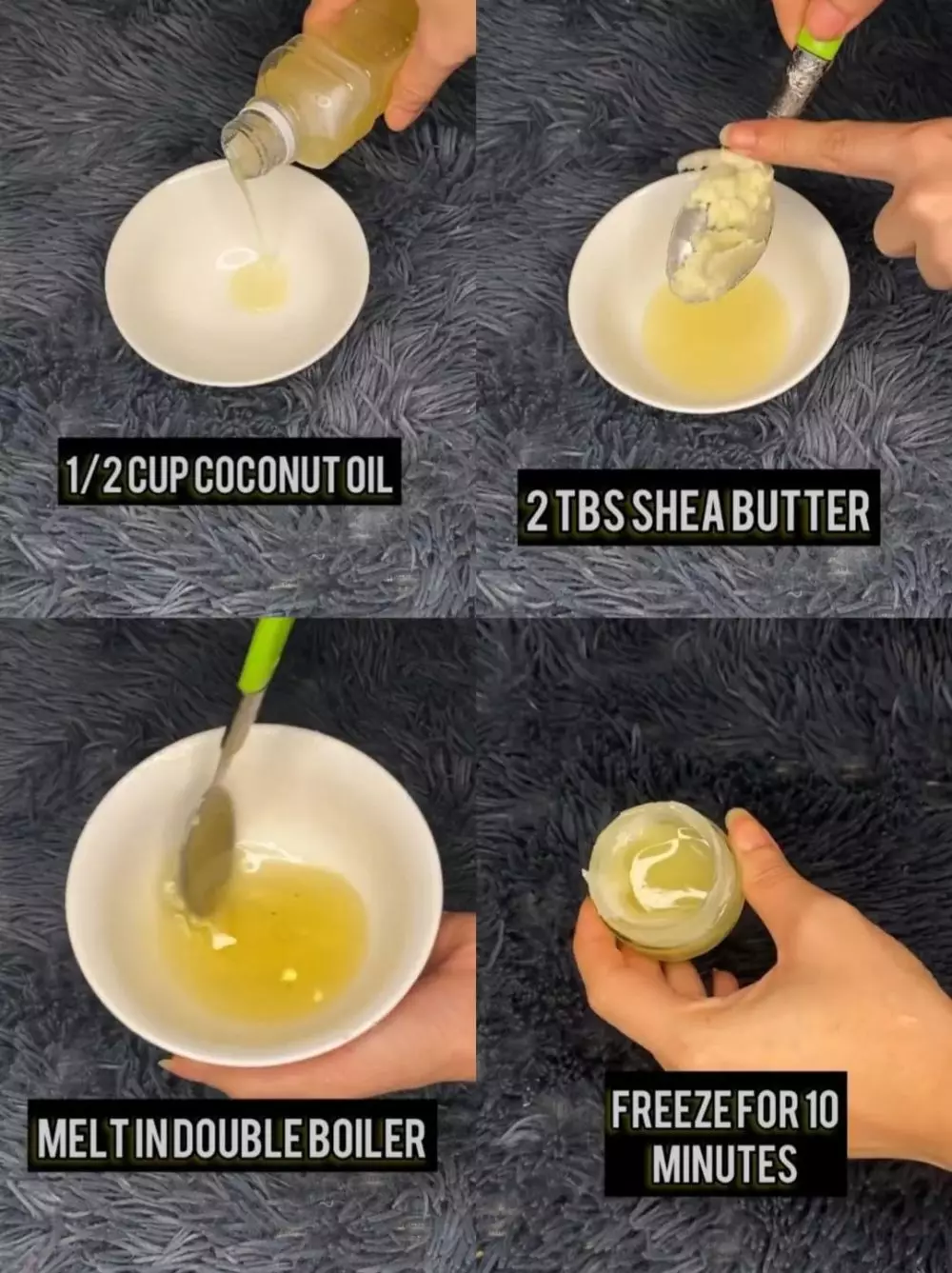 1/2 CUP COCONUT OIL

2 TBS SHEA BUTTER

MELT IN DOUBLE BOILER

FREEZE FOR 10 MINUTES