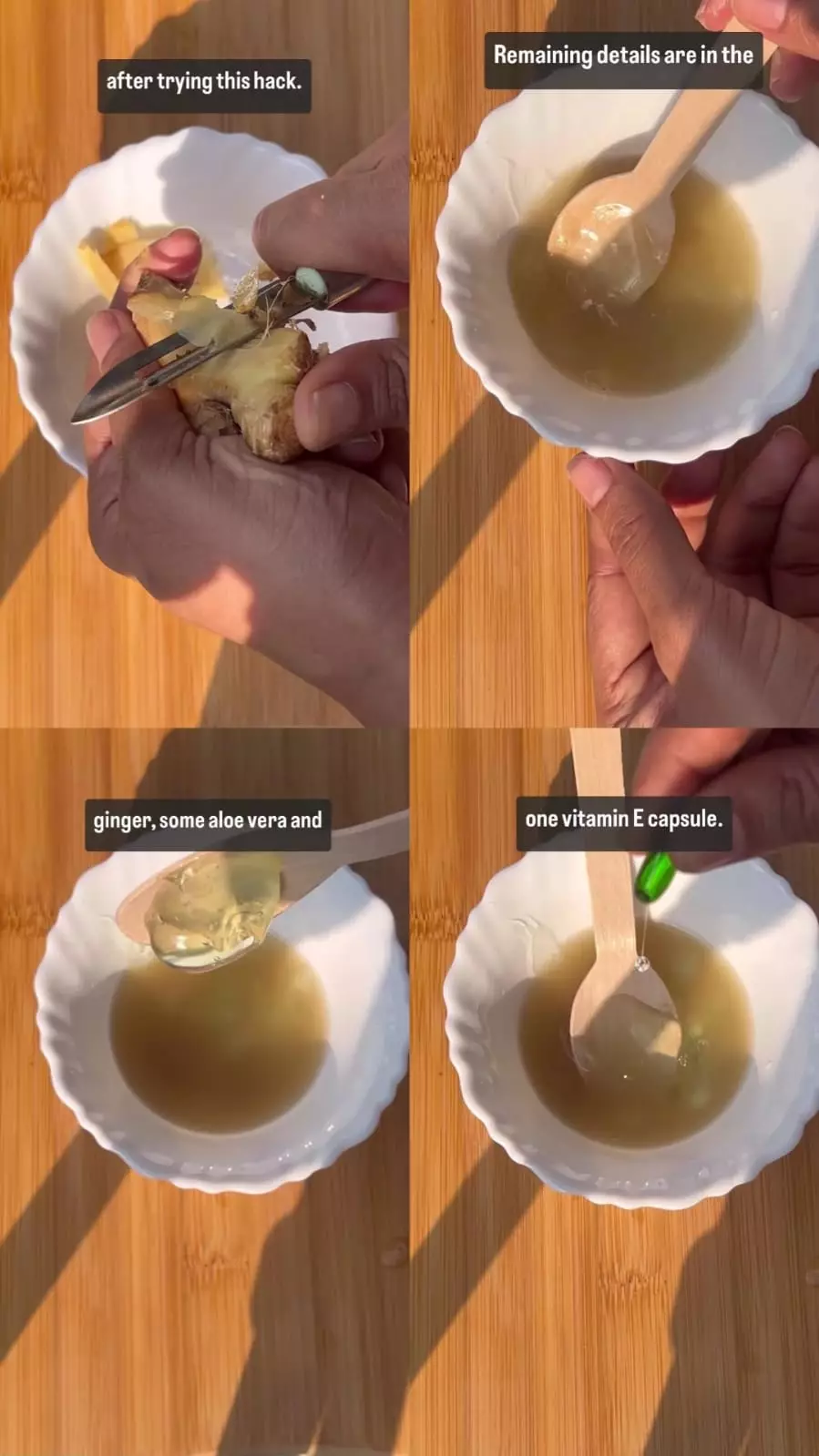 after trying this hack.

Remaining details are in the

ginger, some aloe vera and

one vitamin E capsule.