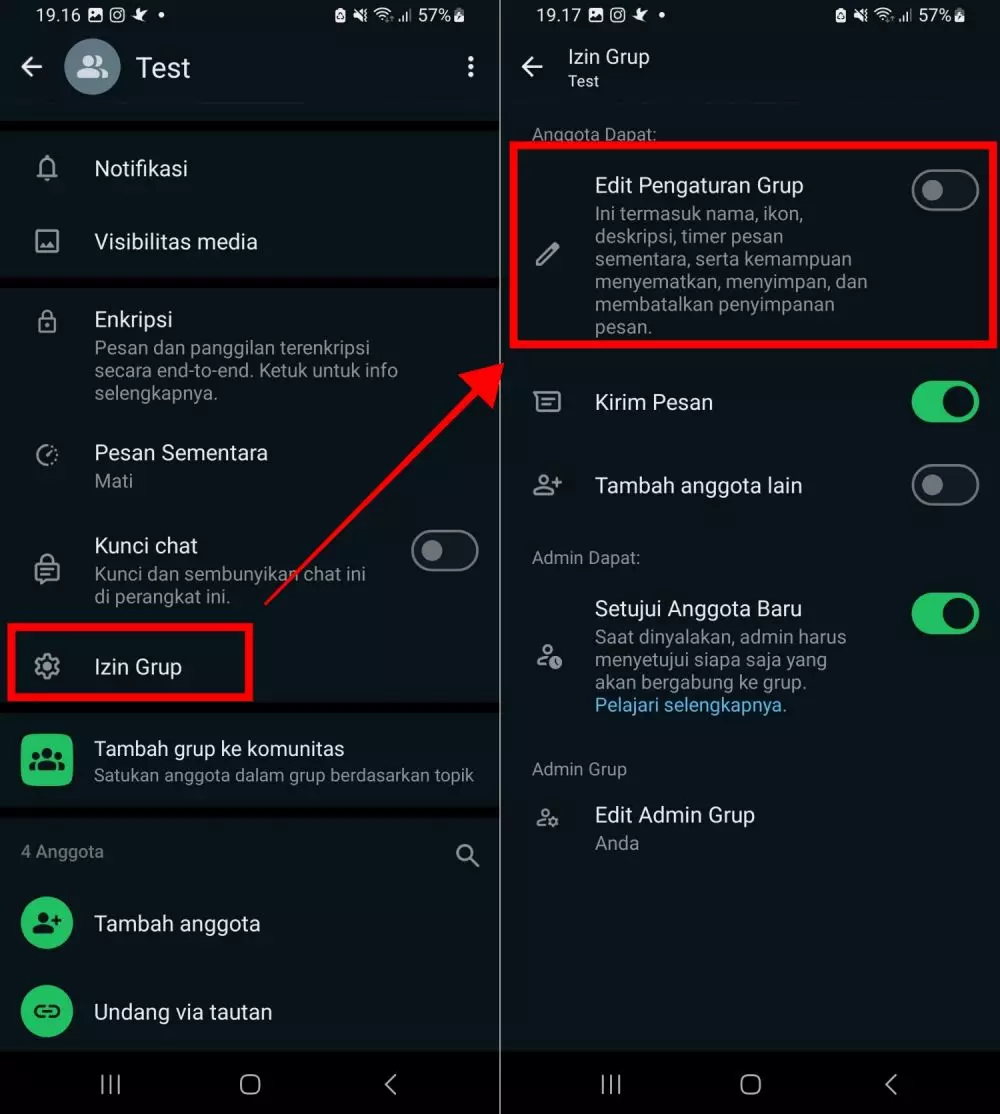 19.16 57%

Test

Notifikasi

Visibilitas media

Enkripsi
Pesan dan panggilan terenkripsi secara end-to-end. Ketuk untuk info selengkapnya.

Pesan Sementara
Mati

Kunci chat
Kunci dan sembunyikan chat ini di perangkat ini.

Izin Grup

Tambah grup ke komunitas
Satukan anggota dalam grup berdasarkan topik

4 Anggota

Tambah anggota

Undang via tautan

19.17 57%

Izin Grup
Test

Anggota Dapat:

Edit Pengaturan Grup
Ini termasuk nama, ikon, deskripsi, timer pesan sementara, serta kemampuan menyematkan, menyimpan, dan membatalkan penyimpanan pesan.

Kirim Pesan

Tambah anggota lain

Admin Dapat:

Setujui Anggota Baru
Saat dinyalakan, admin harus menyetujui siapa saja yang akan bergabung ke grup. Pelajari selengkapnya.

Admin Grup

Edit Admin Grup
Anda