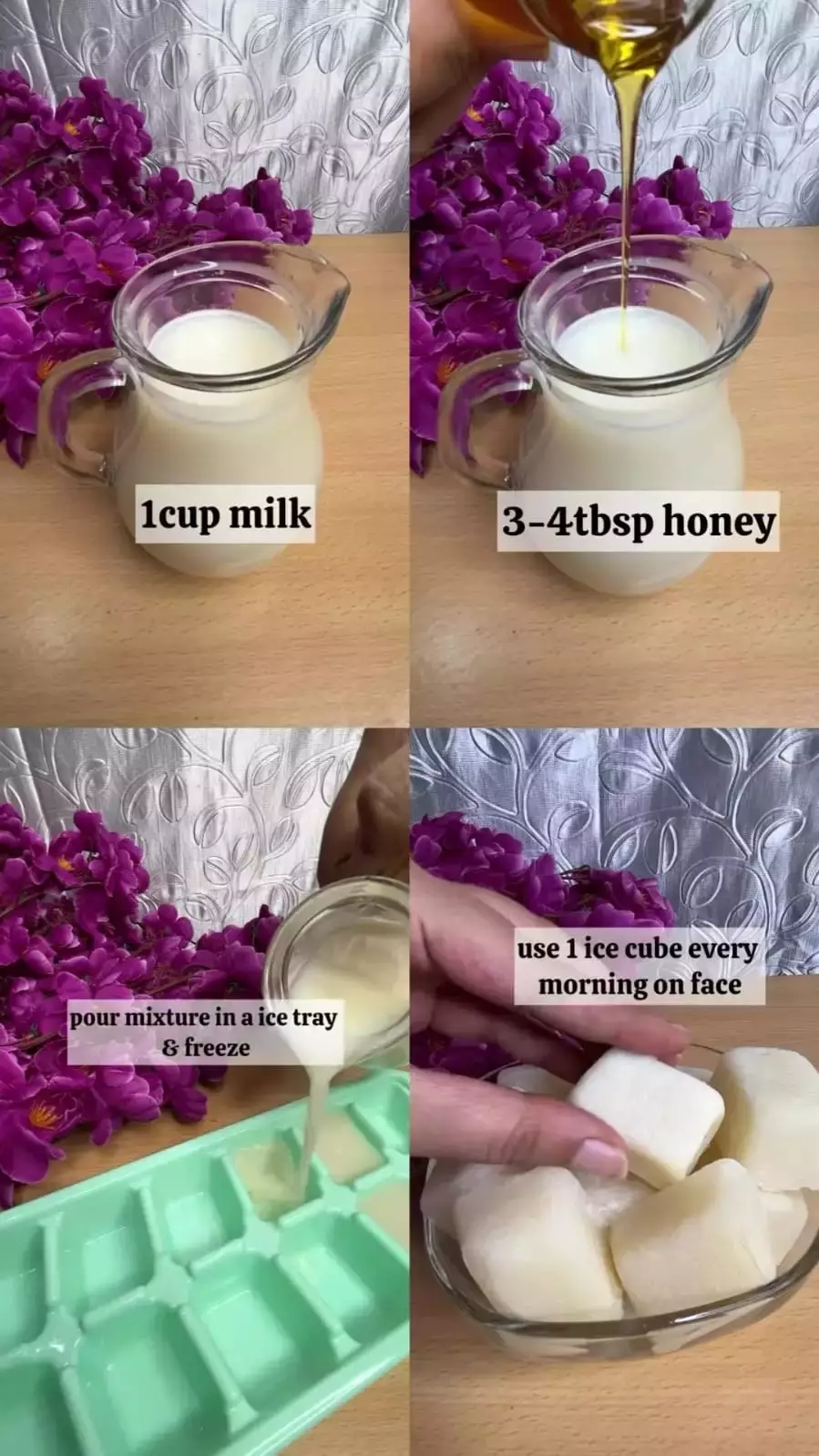 1cup milk

3-4tbsp honey

pour mixture in a ice tray & freeze

use 1 ice cube every morning on face